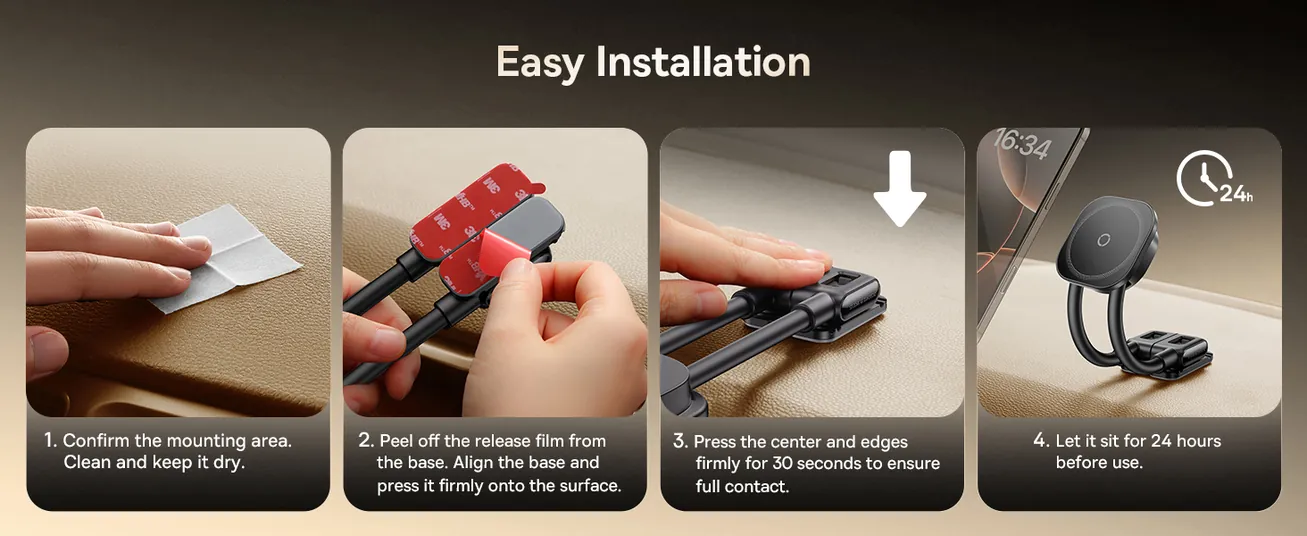 Easy Installation

3M

3M

16:34

24h

1. Confirm the mounting area. Clean and keep it dry.

2. Peel off the release film from the base. Align the base and press it firmly onto the surface.

3. Press the center and edges firmly for 30 seconds to ensure full contact.

4. Let it sit for 24 hours before use.